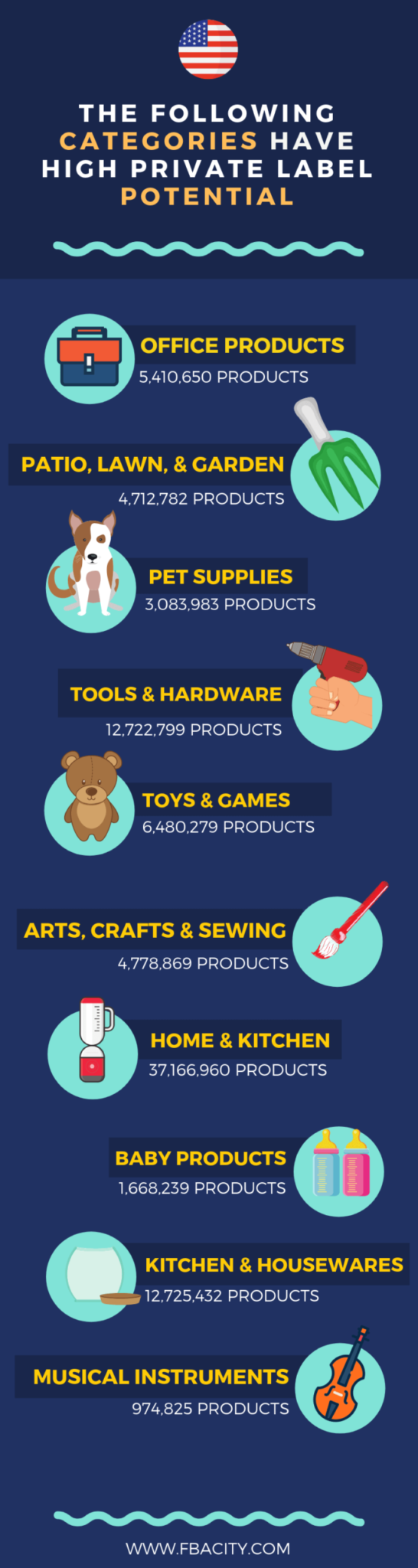 THE FOLLOWING CATEGORIES HAVE HIGH PRIVATE LABEL POTENTIAL

OFFICE PRODUCTS
5,410,650 PRODUCTS

PATIO, LAWN, & GARDEN
4,712,782 PRODUCTS

PET SUPPLIES
3,083,983 PRODUCTS

TOOLS & HARDWARE
12,722,799 PRODUCTS

TOYS & GAMES
6,480,279 PRODUCTS

ARTS, CRAFTS & SEWING
4,778,869 PRODUCTS

HOME & KITCHEN
37,166,960 PRODUCTS

BABY PRODUCTS
1,668,239 PRODUCTS

KITCHEN & HOUSEWARES
12,725,432 PRODUCTS

MUSICAL INSTRUMENTS
974,825 PRODUCTS

WWW.FBACITY.COM